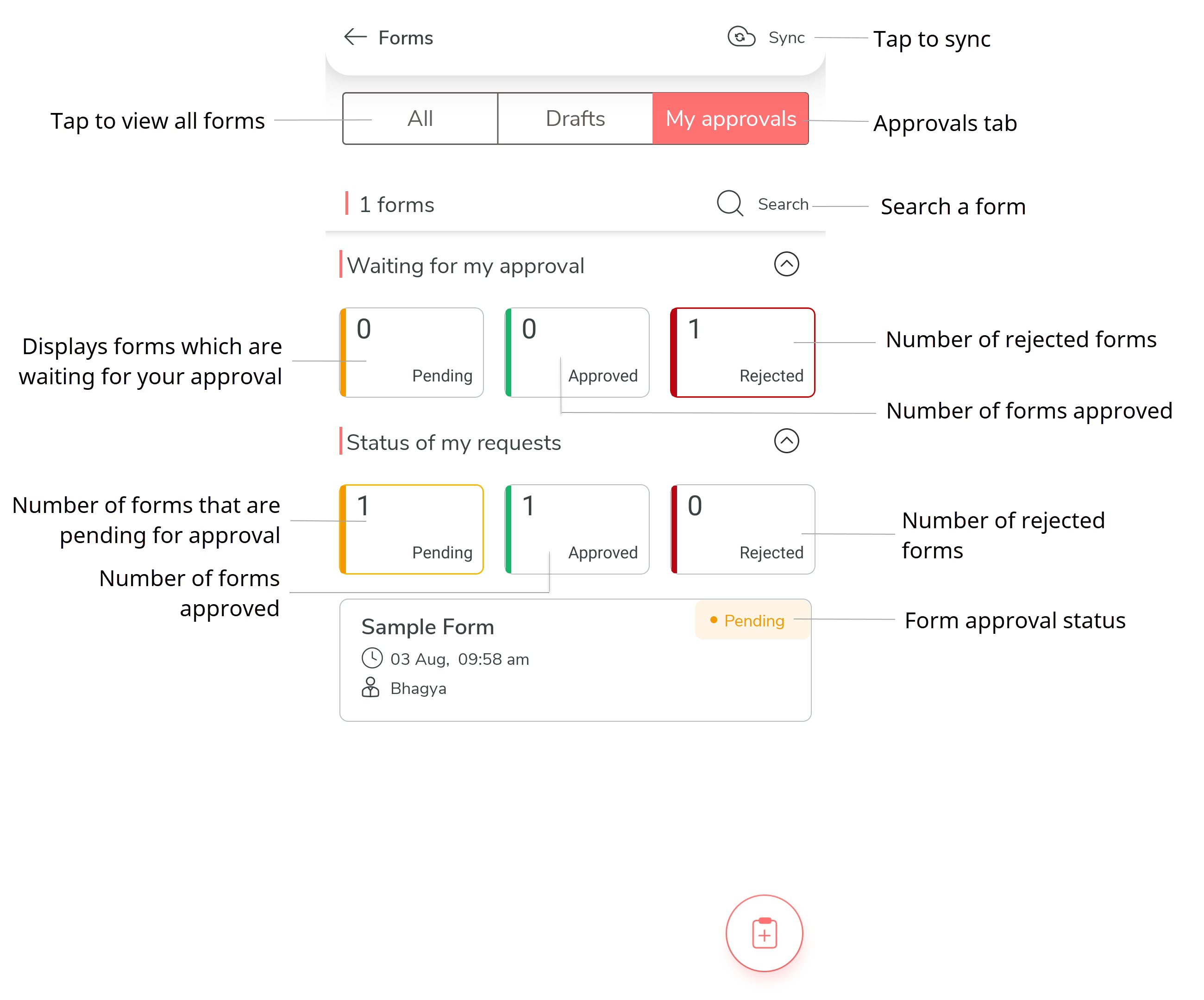 Forms

Sync

Tap to sync

Tap to view all forms

All

Drafts

My approvals

Approvals tab

1 forms

Search

Search a form

Waiting for my approval

Displays forms which are waiting for your approval

0
Pending

0
Approved

1
Rejected

Number of rejected forms

Number of forms approved

Status of my requests

Number of forms that are pending for approval

1
Pending

1
Approved

0
Rejected

Number of rejected forms

Number of forms approved

Sample Form

Pending

Form approval status

03 Aug, 09:58 am

Bhagya